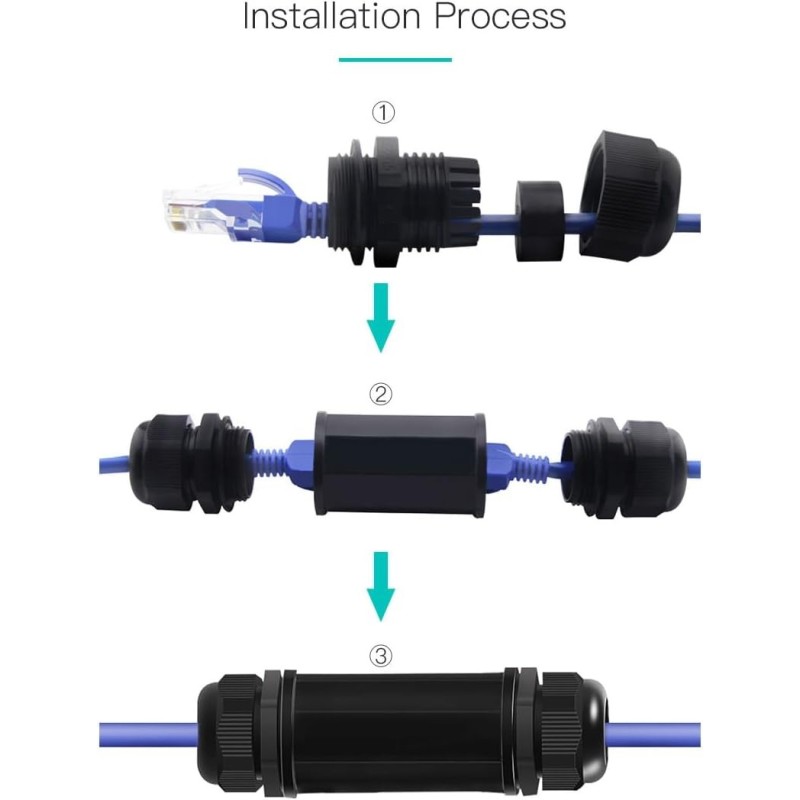 Installation Process

①

②

③