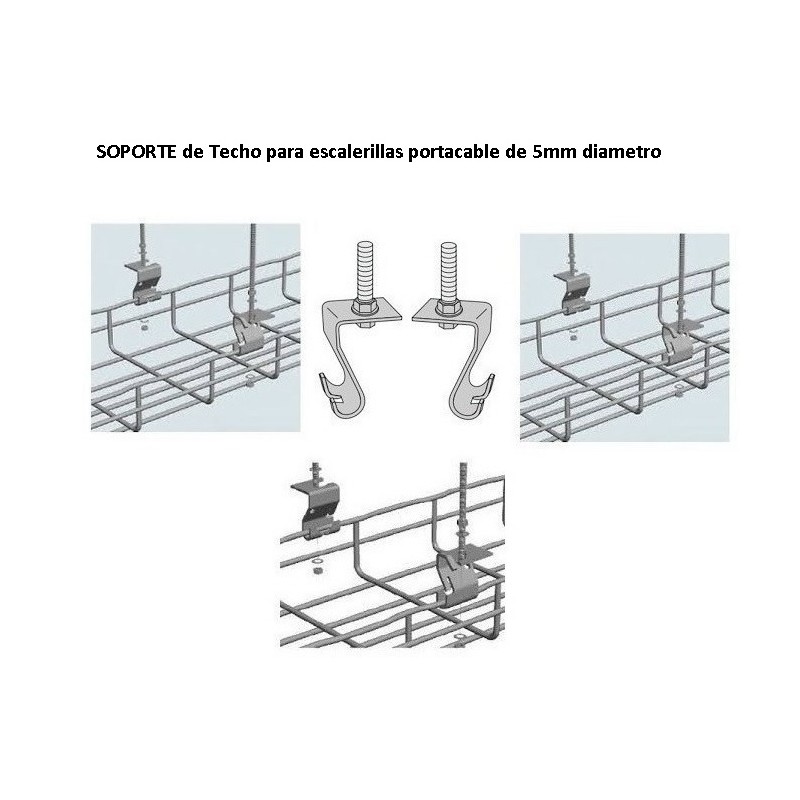 SOPORTE de Techo para escalerillas portacable de 5mm diametro